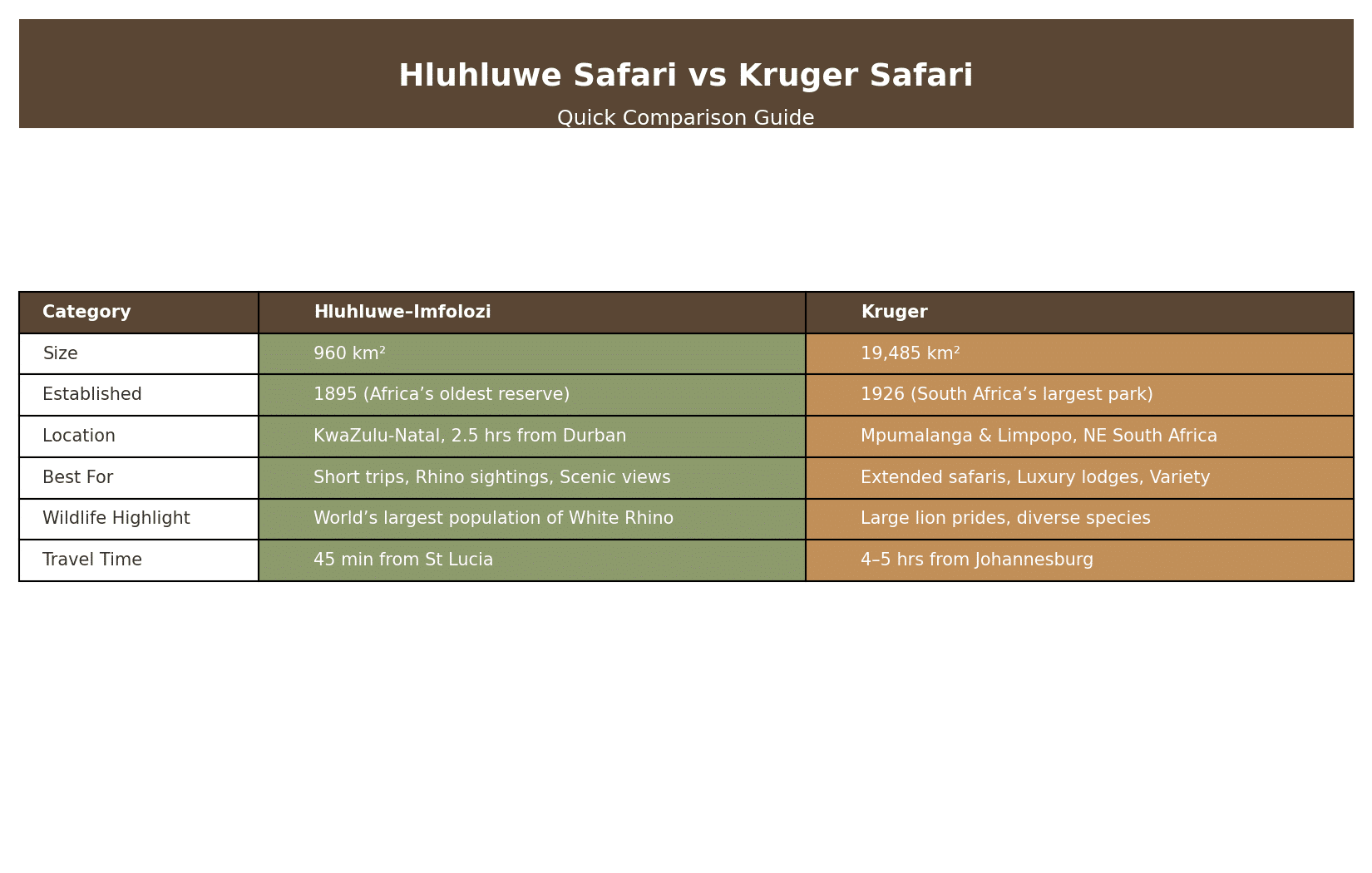 Hluhluwe Safari vs Kruger Safari

Quick Comparison Guide

| Category | Hluhluwe–Imfolozi | Kruger |
|---|---|---|
| Size | 960 km² | 19,485 km² |
| Established | 1895 (Africa’s oldest reserve) | 1926 (South Africa’s largest park) |
| Location | KwaZulu-Natal, 2.5 hrs from Durban | Mpumalanga & Limpopo, NE South Africa |
| Best For | Short trips, Rhino sightings, Scenic views | Extended safaris, Luxury lodges, Variety |
| Wildlife Highlight | World’s largest population of White Rhino | Large lion prides, diverse species |
| Travel Time | 45 min from St Lucia | 4–5 hrs from Johannesburg |